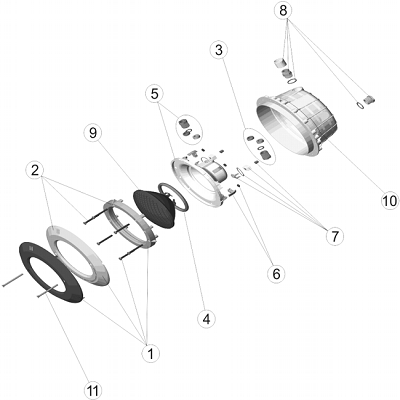 8
3
5
9
2
10
7
6
4
1
11